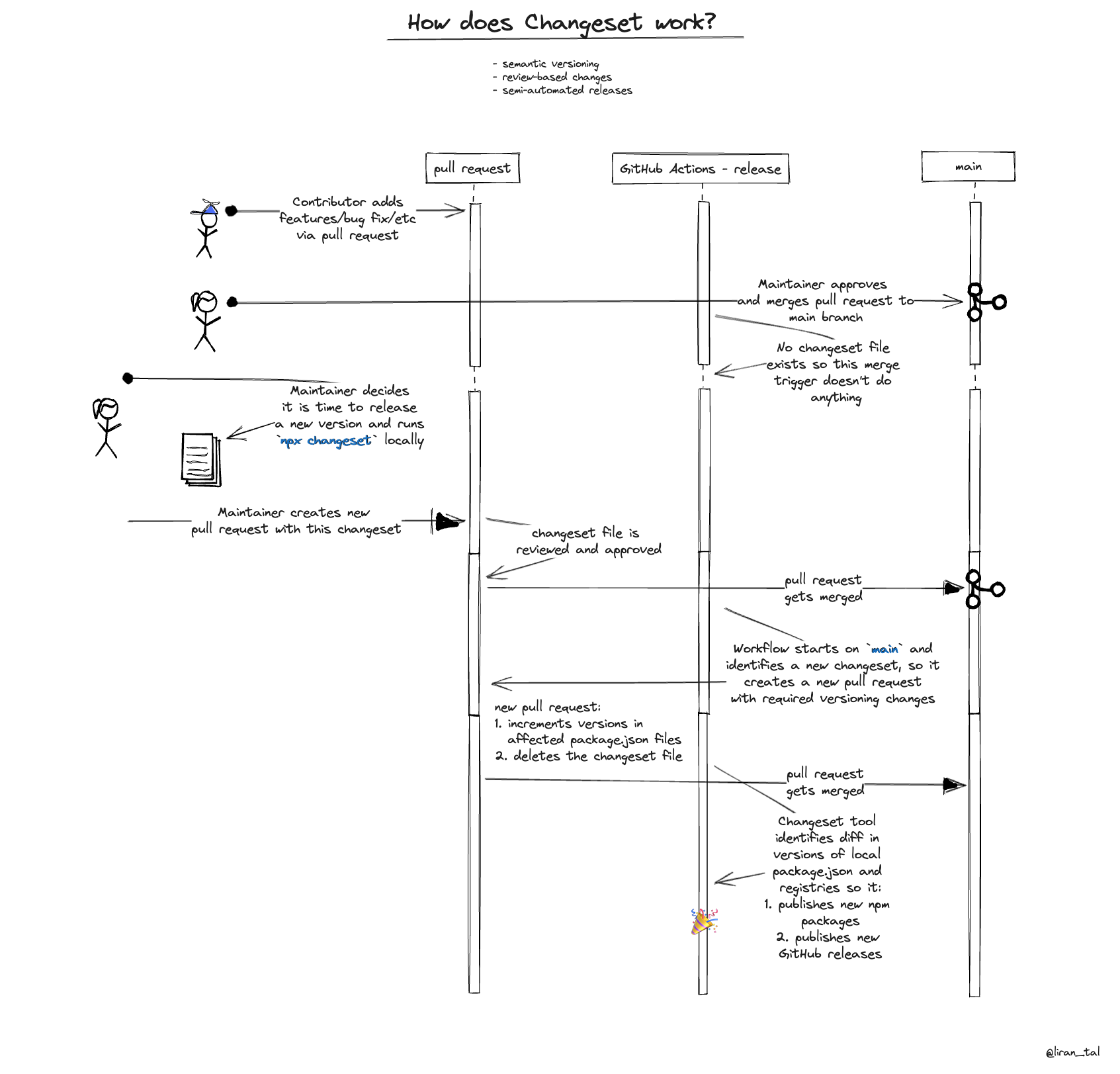 How does Changeset work?

- semantic versioning
- review-based changes
- semi-automated releases

pull request

GitHub Actions - release

main

Contributor adds features/bug fix/etc via pull request

Maintainer approves and merges pull request to main branch

No changeset file exists so this merge trigger doesn't do anything

Maintainer decides it is time to release a new version and runs `npx changeset` locally

Maintainer creates new pull request with this changeset

changeset file is reviewed and approved

pull request gets merged

Workflow starts on `main` and identifies a new changeset, so it creates a new pull request with required versioning changes

new pull request:
1. increments versions in affected package.json files
2. deletes the changeset file

pull request gets merged

Changeset tool identifies diff in versions of local package.json and registries so it:
1. publishes new npm packages
2. publishes new GitHub releases

@liran_tal